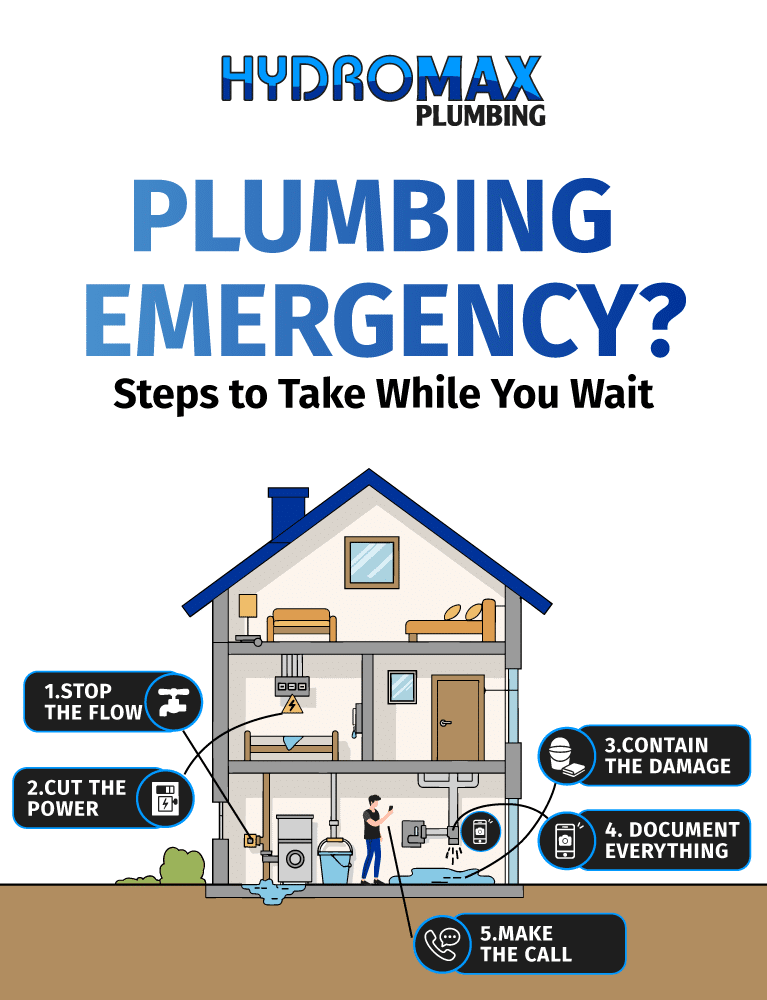 HYDROMAX PLUMBING

PLUMBING EMERGENCY?

Steps to Take While You Wait

1.STOP THE FLOW

2.CUT THE POWER

3.CONTAIN THE DAMAGE

4. DOCUMENT EVERYTHING

5.MAKE THE CALL