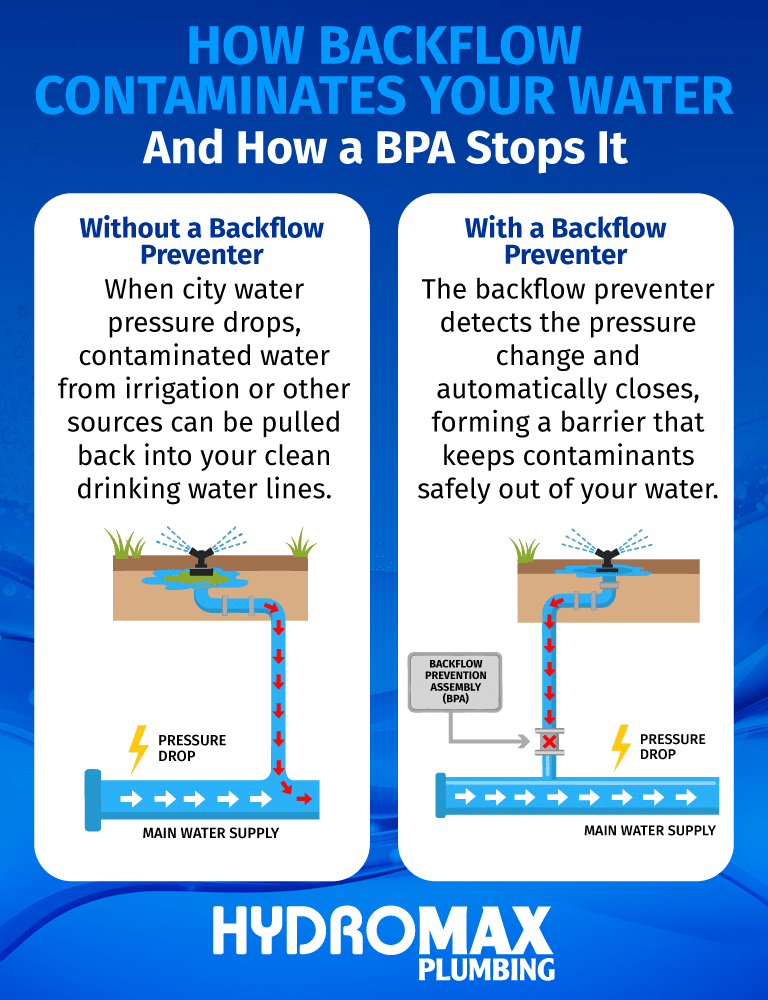 HOW BACKFLOW CONTAMINATES YOUR WATER
And How a BPA Stops It

Without a Backflow Preventer

When city water pressure drops, contaminated water from irrigation or other sources can be pulled back into your clean drinking water lines.

PRESSURE DROP

MAIN WATER SUPPLY

With a Backflow Preventer

The backflow preventer detects the pressure change and automatically closes, forming a barrier that keeps contaminants safely out of your water.

BACKFLOW PREVENTION ASSEMBLY (BPA)

PRESSURE DROP

MAIN WATER SUPPLY

HYDROMAX PLUMBING