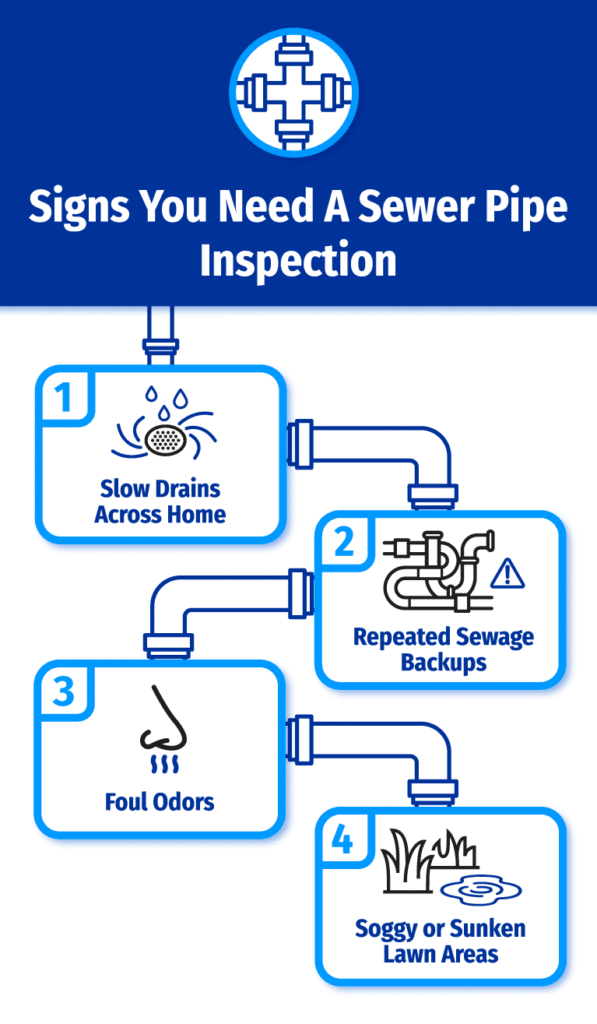 Signs You Need A Sewer Pipe Inspection

1
Slow Drains Across Home

2
Repeated Sewage Backups

3
Foul Odors

4
Soggy or Sunken Lawn Areas